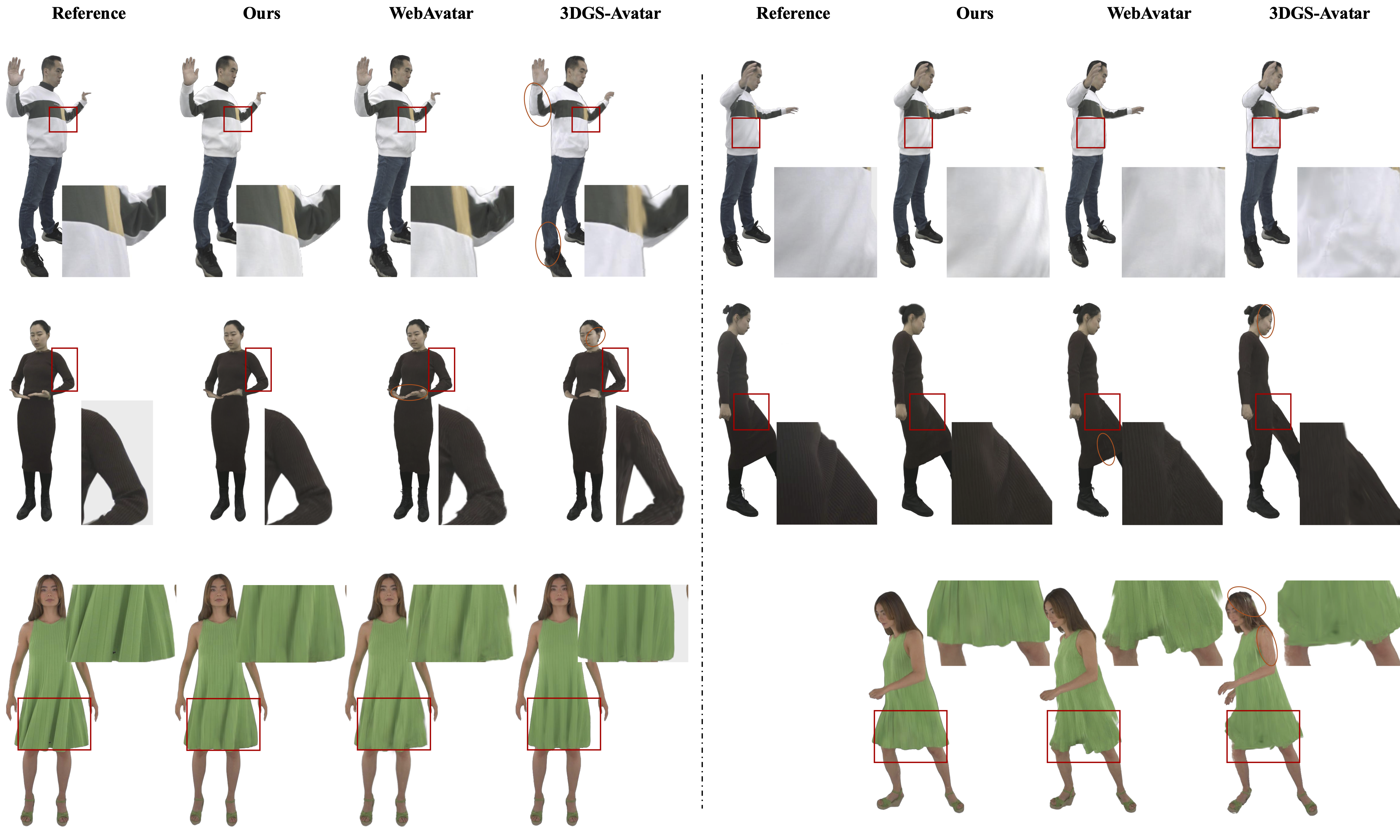 Reference Ours WebAvatar 3DGS-Avatar Reference Ours WebAvatar 3DGS-Avatar